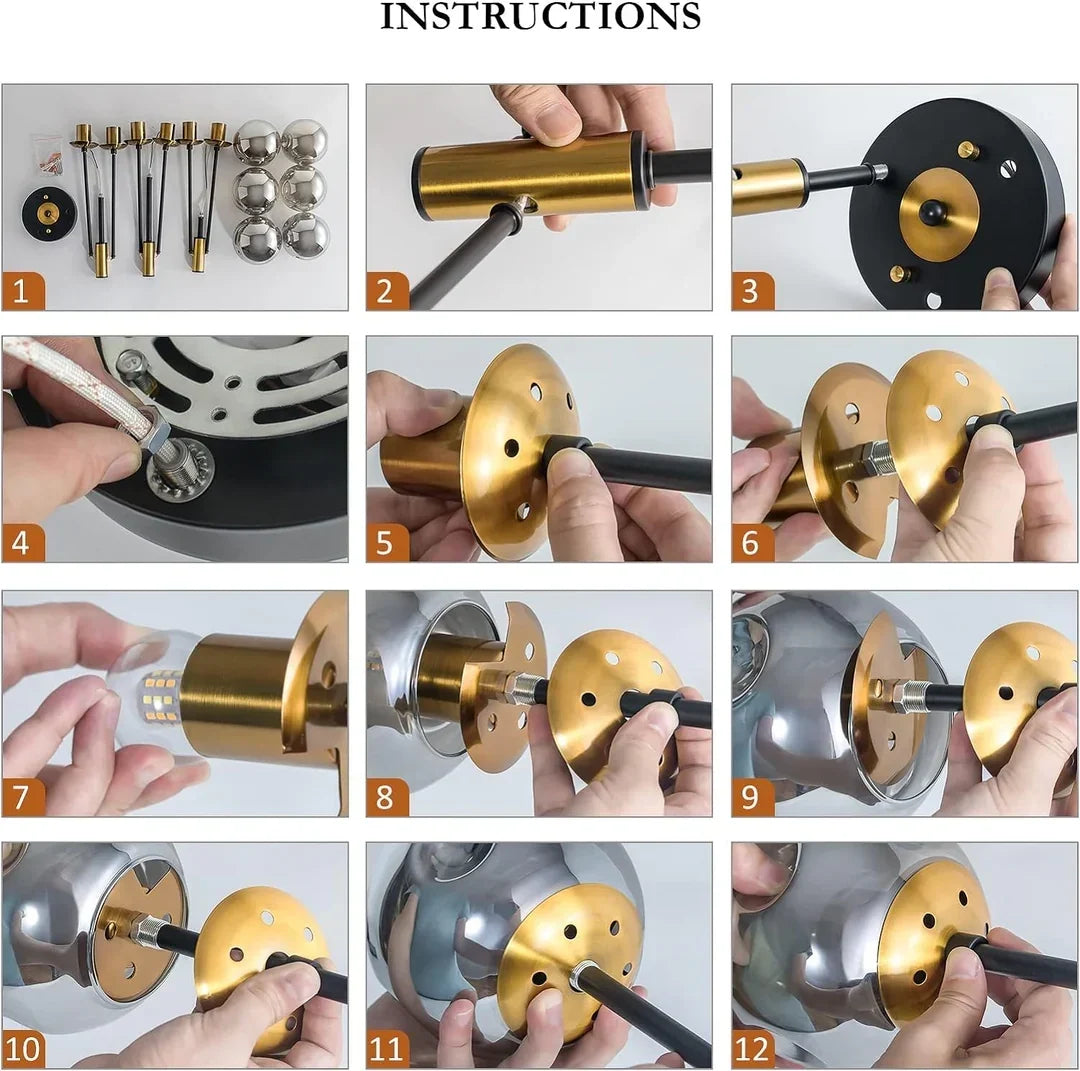 INSTRUCTIONS

1

2

3

4

5

6

7

8

9

10

11

12